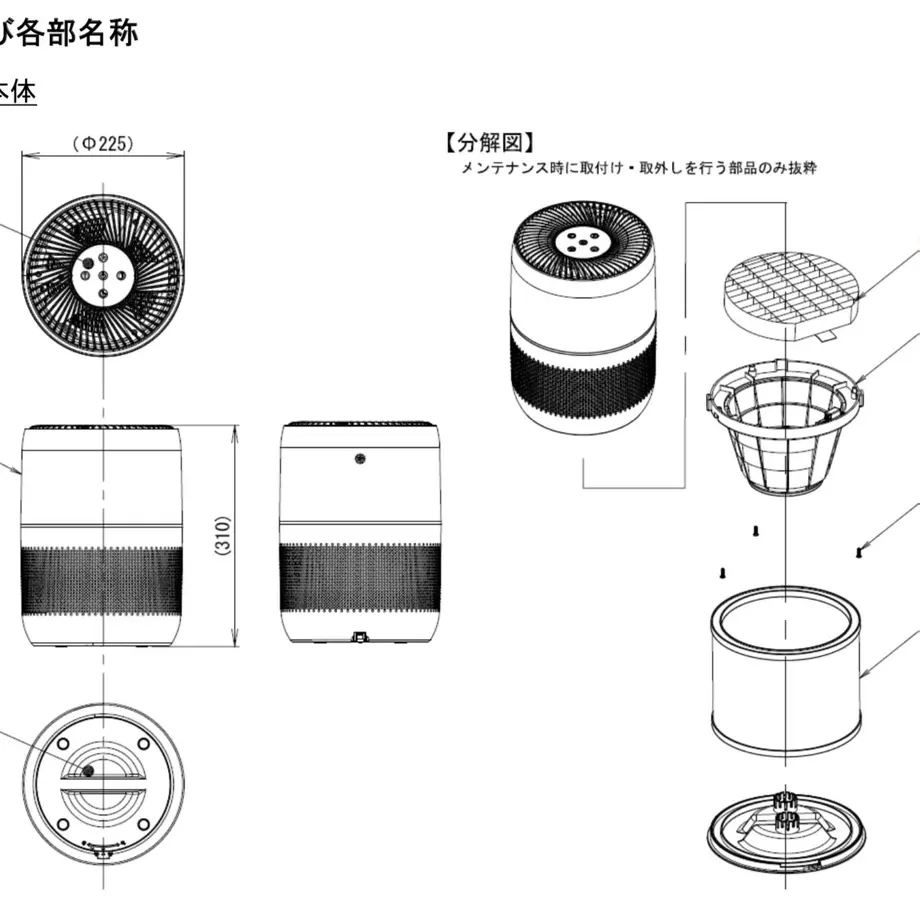 び各部名称

本体

(Φ225)

(310)

【分解図】

メンテナンス時に取付け・取外しを行う部品のみ抜粋